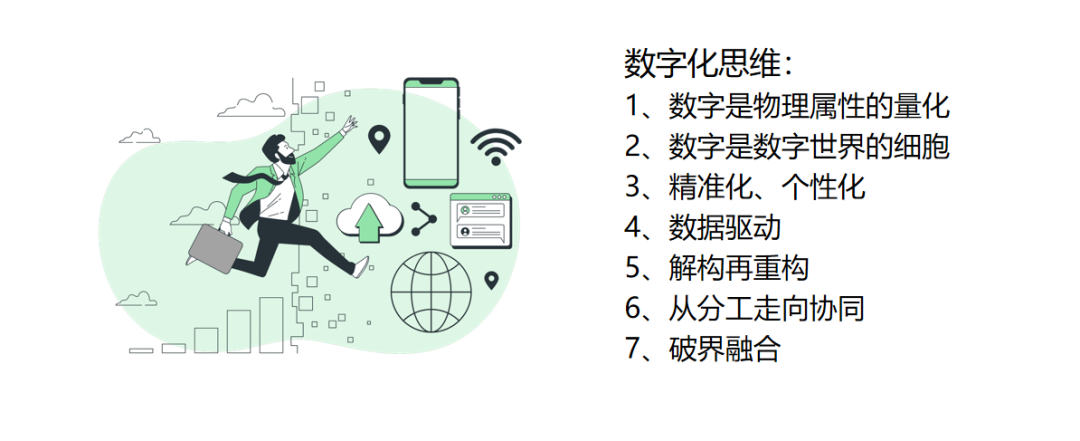 数字化思维：
1、数字是物理属性的量化
2、数字是数字世界的细胞
3、精准化、个性化
4、数据驱动
5、解构再重构
6、从分工走向协同
7、破界融合