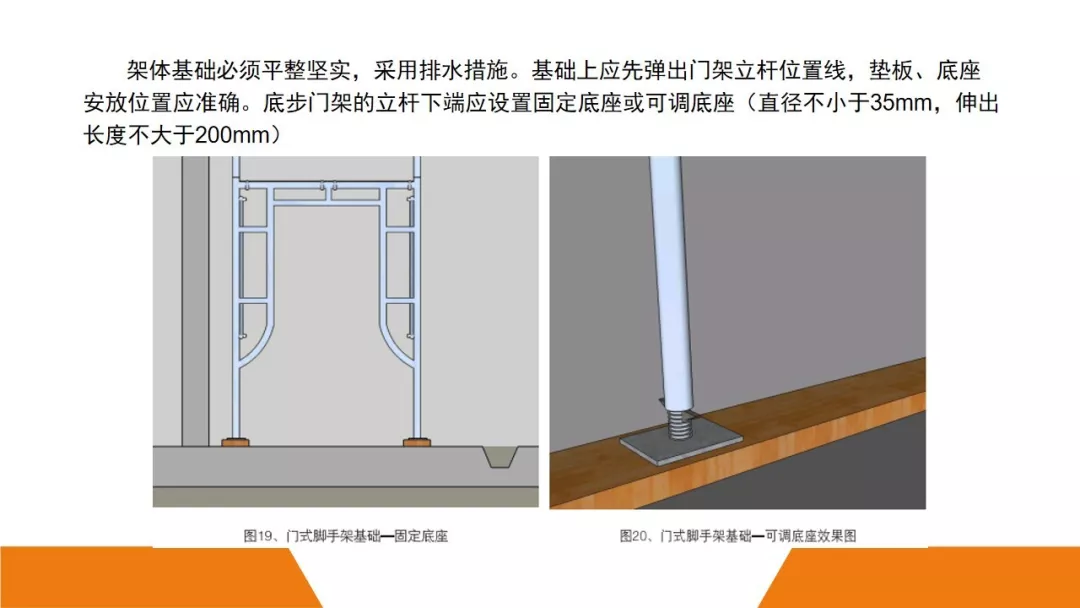 架体基础必须平整坚实，采用排水措施。基础上应先弹出门架立杆位置线，垫板、底座安放位置应准确。底步门架的立杆下端应设置固定底座或可调底座（直径不小于35mm，伸出长度不大于200mm）

图19、门式脚手架基础—固定底座

图20、门式脚手架基础—可调底座效果图