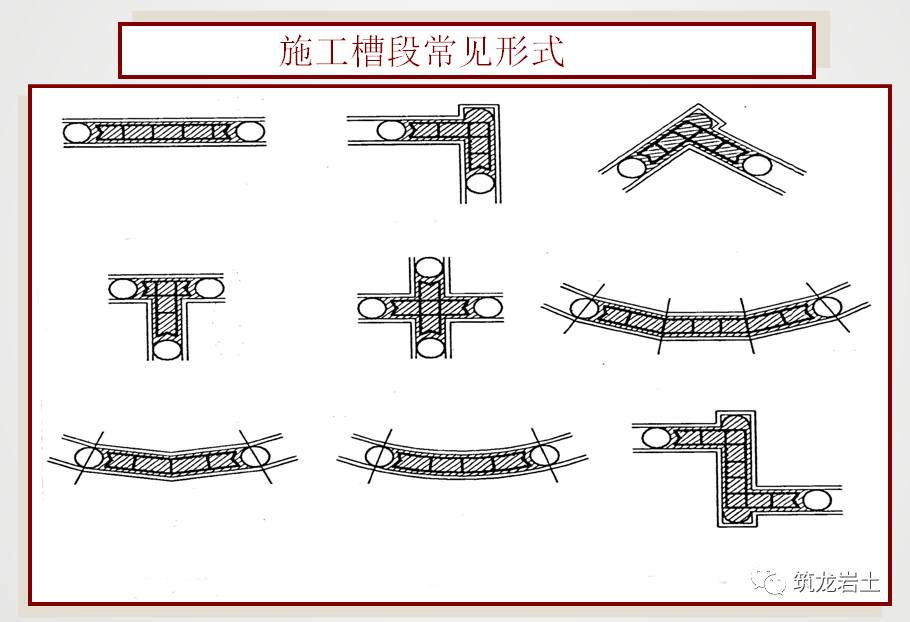 施工槽段常见形式

筑龙岩土