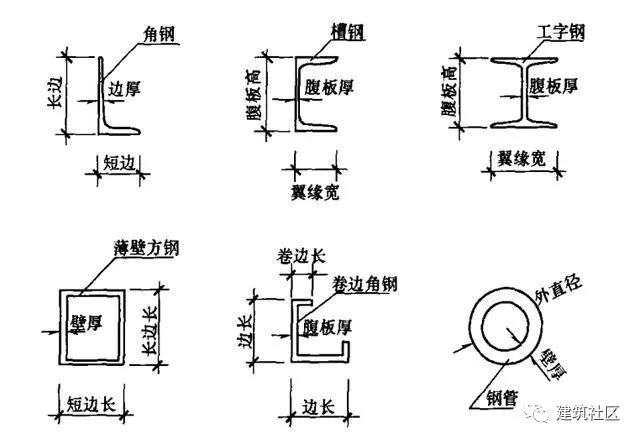 角钢
长边
边厚
短边

槽钢
腹板高
腹板厚
翼缘宽

工字钢
腹板高
腹板厚
翼缘宽

薄壁方钢
壁厚
长边长
短边长

卷边长
卷边角钢
边长
腹板厚
边长

外直径
壁厚
钢管

建筑社区